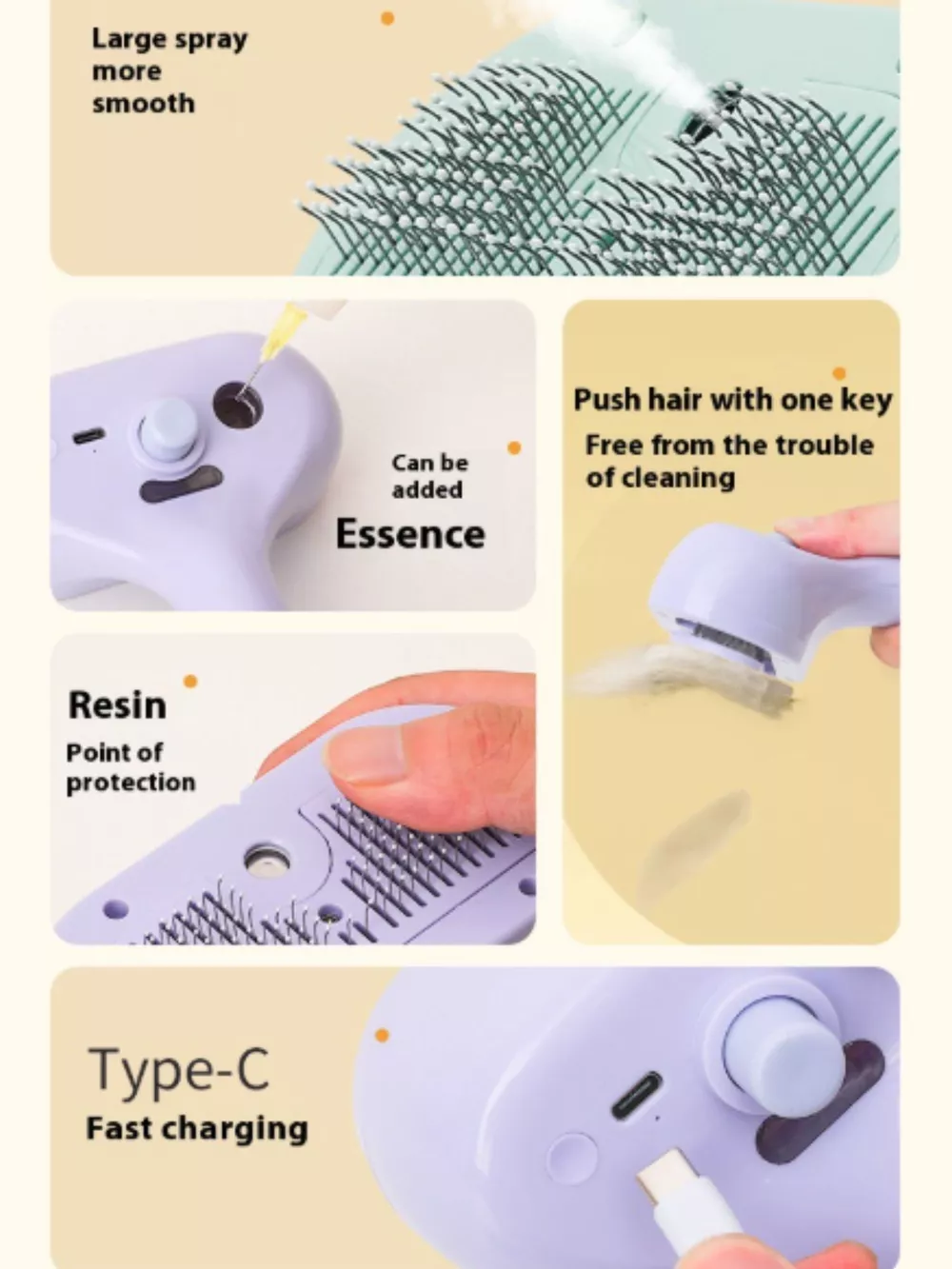 Large spray more smooth

Can be added

Essence

Push hair with one key

Free from the trouble of cleaning

Resin

Point of protection

Type-C

Fast charging