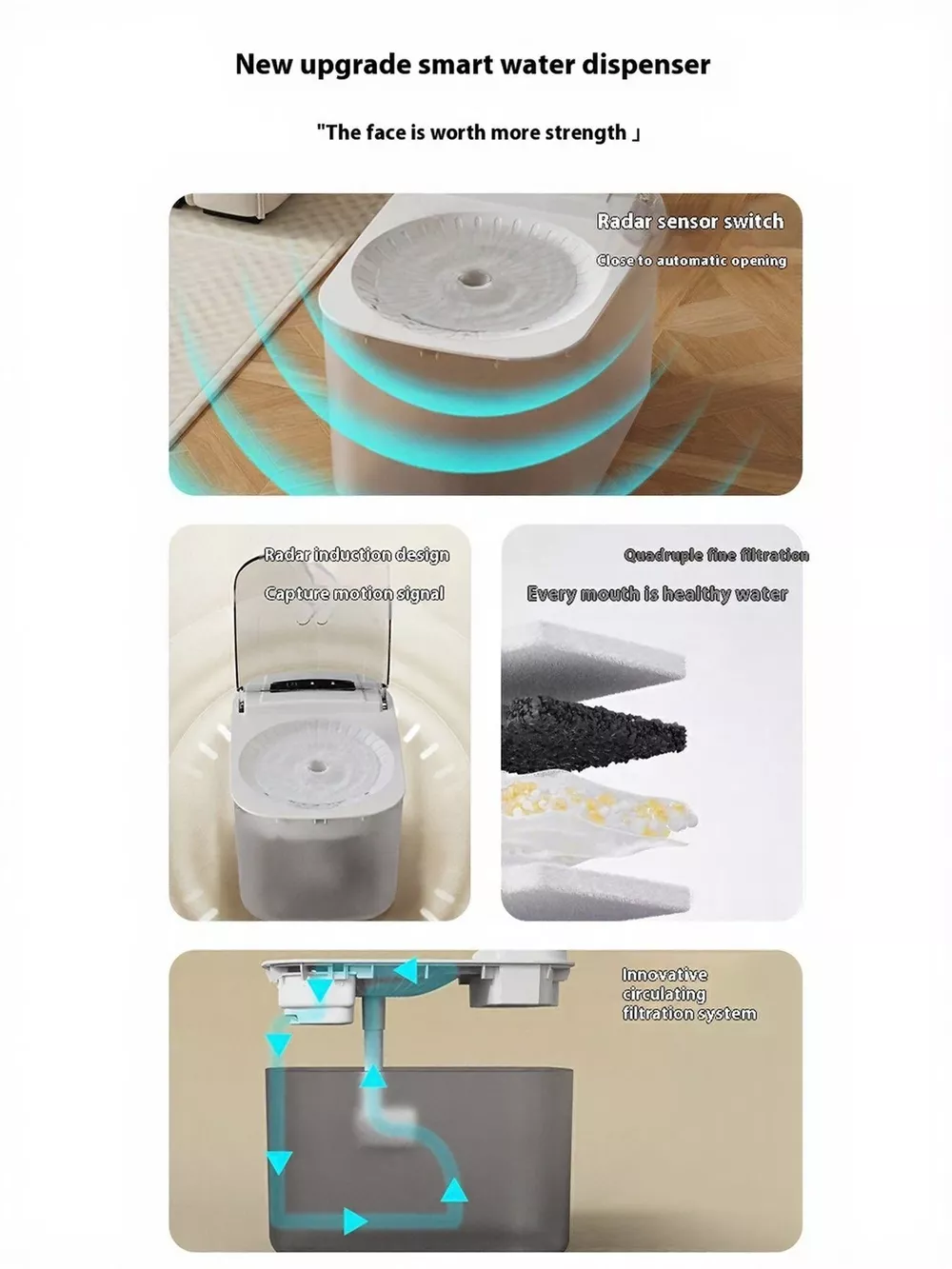 New upgrade smart water dispenser

"The face is worth more strength 」

Radar sensor switch

Close to automatic opening

Radar induction design

Capture motion signal

Quadruple fine filtration

Every mouth is healthy water

Innovative circulating filtration system